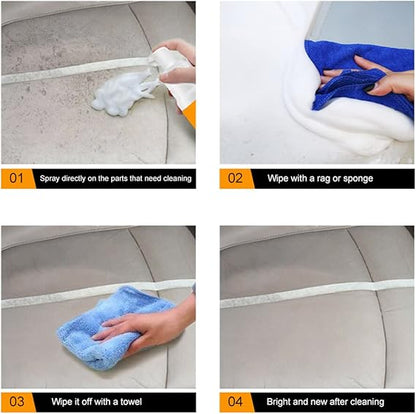 01 Spray directly on the parts that need cleaning

02 Wipe with a rag or sponge

03 Wipe it off with a towel

04 Bright and new after cleaning