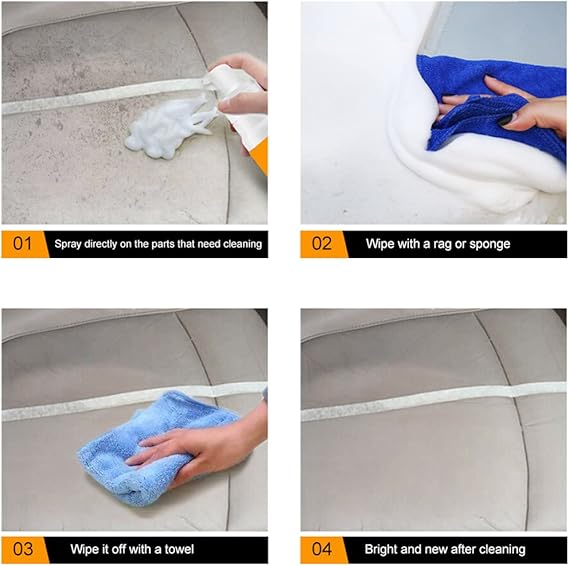 01 Spray directly on the parts that need cleaning

02 Wipe with a rag or sponge

03 Wipe it off with a towel

04 Bright and new after cleaning