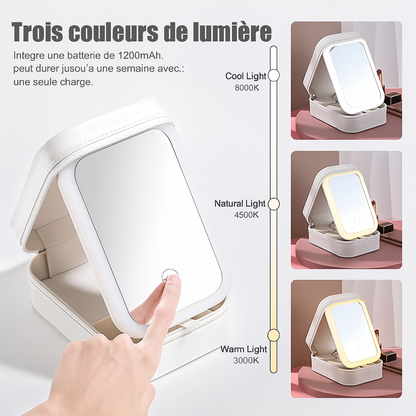 Trois couleurs de lumière

Integre une batterie de 1200mAh. peut durer jusou'a une semaine avec.: une seule charge.

Cool Light
8000K

Natural Light
4500K

Warm Light
3000K