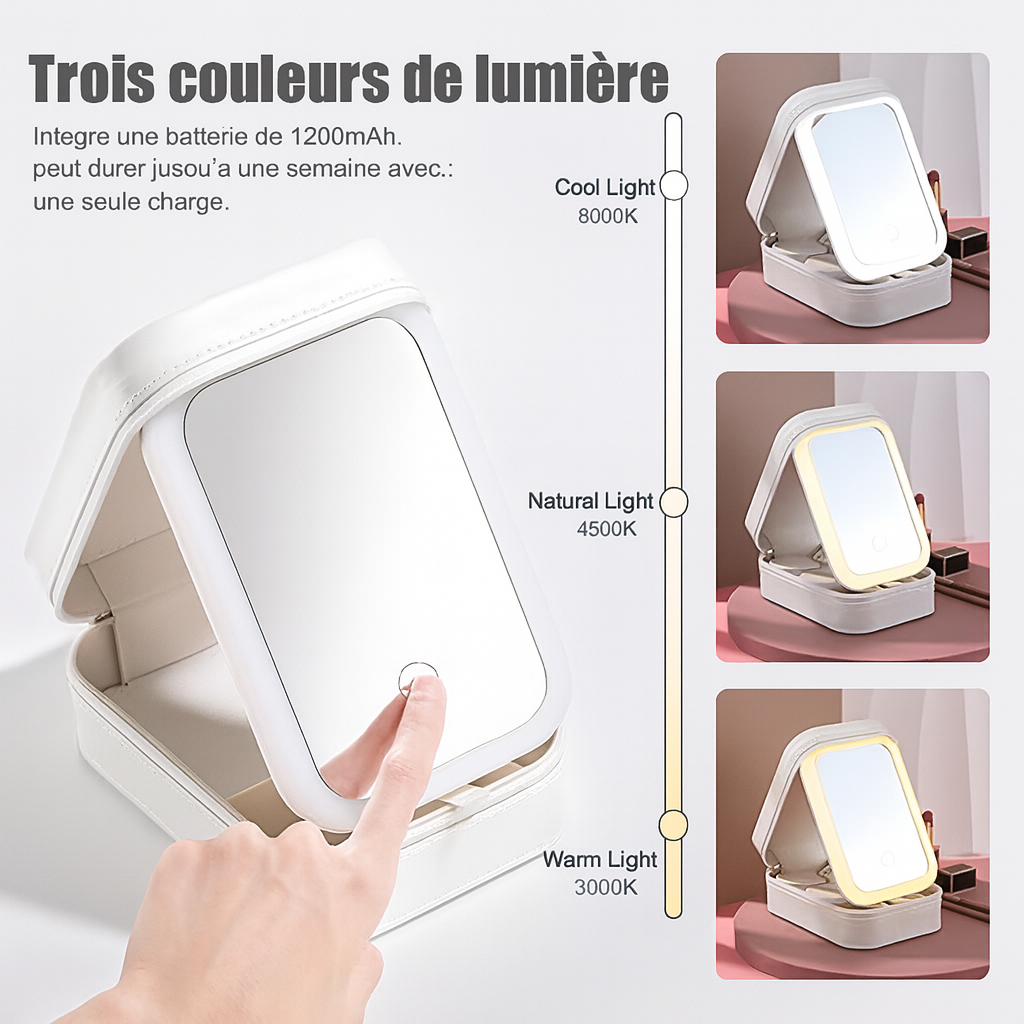 Trois couleurs de lumière

Integre une batterie de 1200mAh. peut durer jusou'a une semaine avec.: une seule charge.

Cool Light
8000K

Natural Light
4500K

Warm Light
3000K